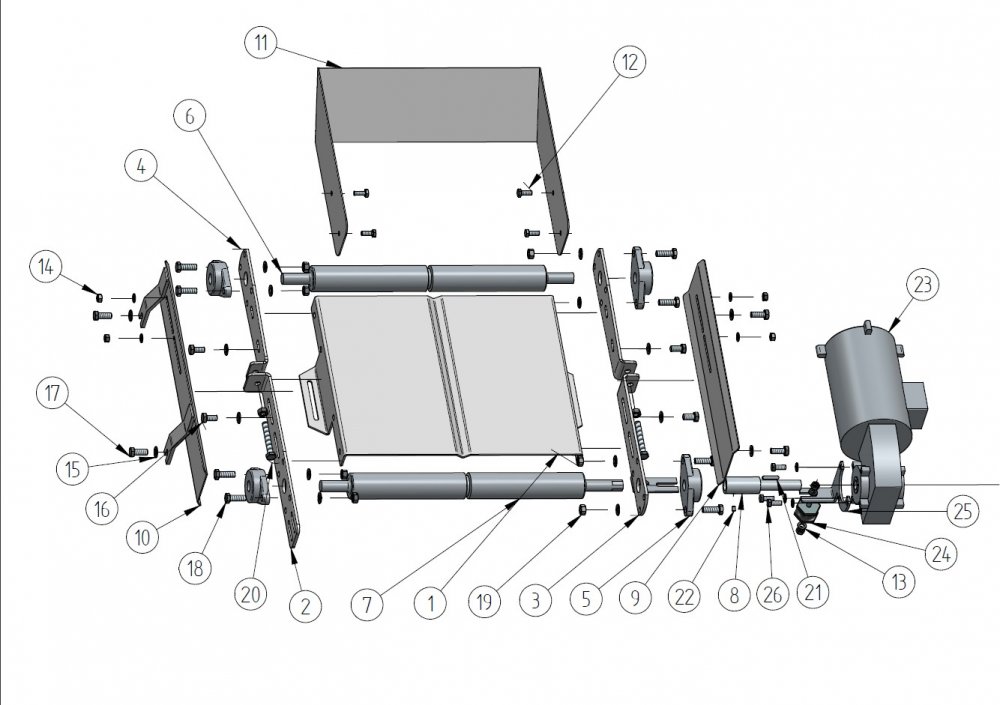 11
12
6
4
14
23
17
15
16
10
18
20
2
7
1
19
3
5
9
22
8
26
21
13
24
25