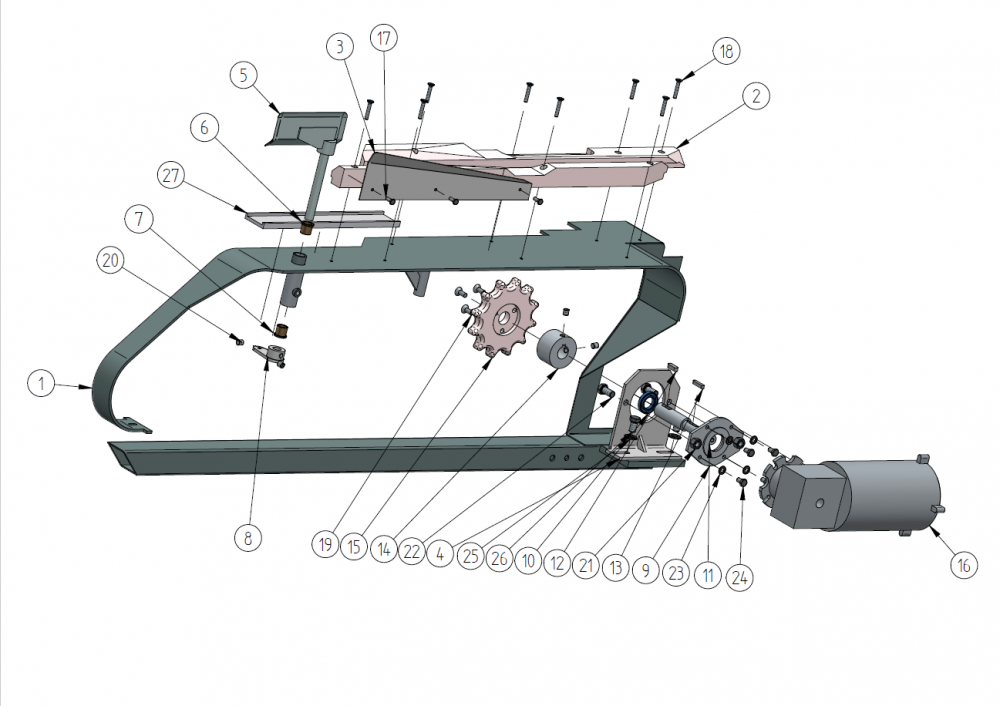 3
17
18
5
2
6
27
7
20
1
8
19
15
14
22
4
25
26
10
12
21
13
9
23
11
24
16