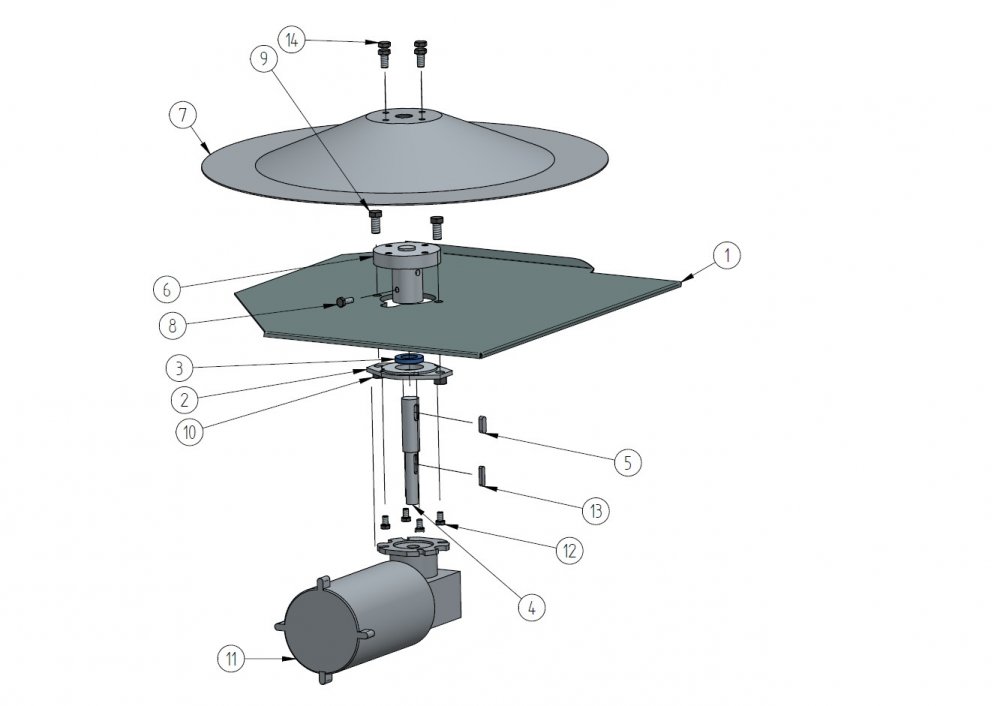 14
9
7
1
6
8
3
2
10
5
13
12
4
11