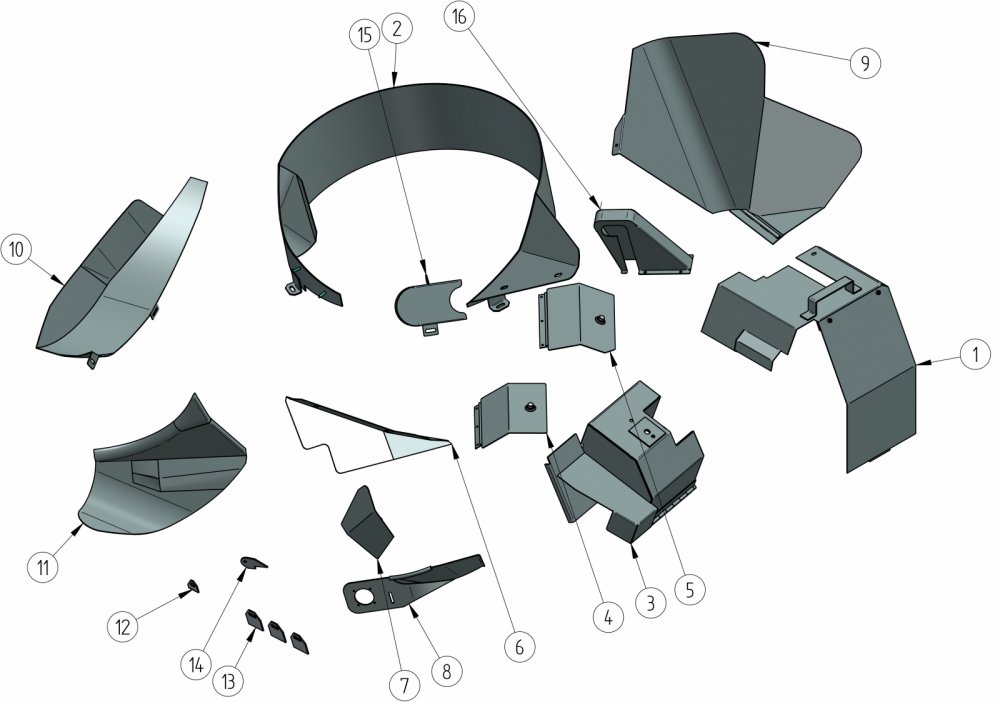 15
2
16
9
10
1
11
12
14
13
7
8
6
4
3
5